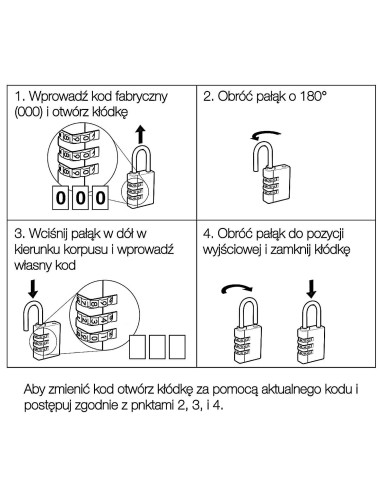 1. Wprowadź kod fabryczny (000) i otwórz kłódkę

0 0 0

2. Obróć pałąk o 180°

3. Wciśnij pałąk w dół w kierunku korpusu i wprowadź własny kod

4. Obróć pałąk do pozycji wyjściowej i zamknij kłódkę

Aby zmienić kod otwórz kłódkę za pomocą aktualnego kodu i postępuj zgodnie z pnktami 2, 3, i 4.