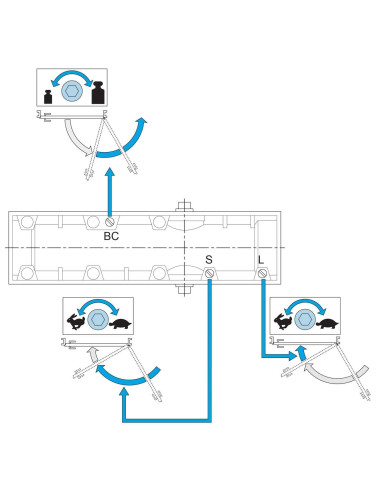 BC

S

L