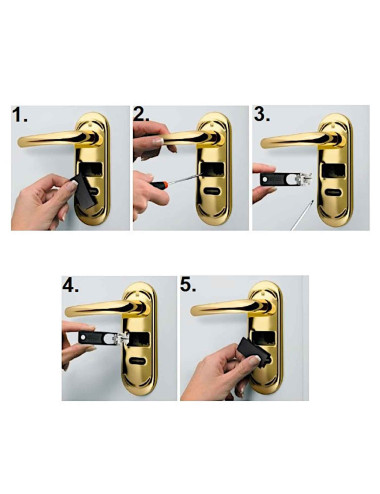 1.

2.

3.

4.

5.